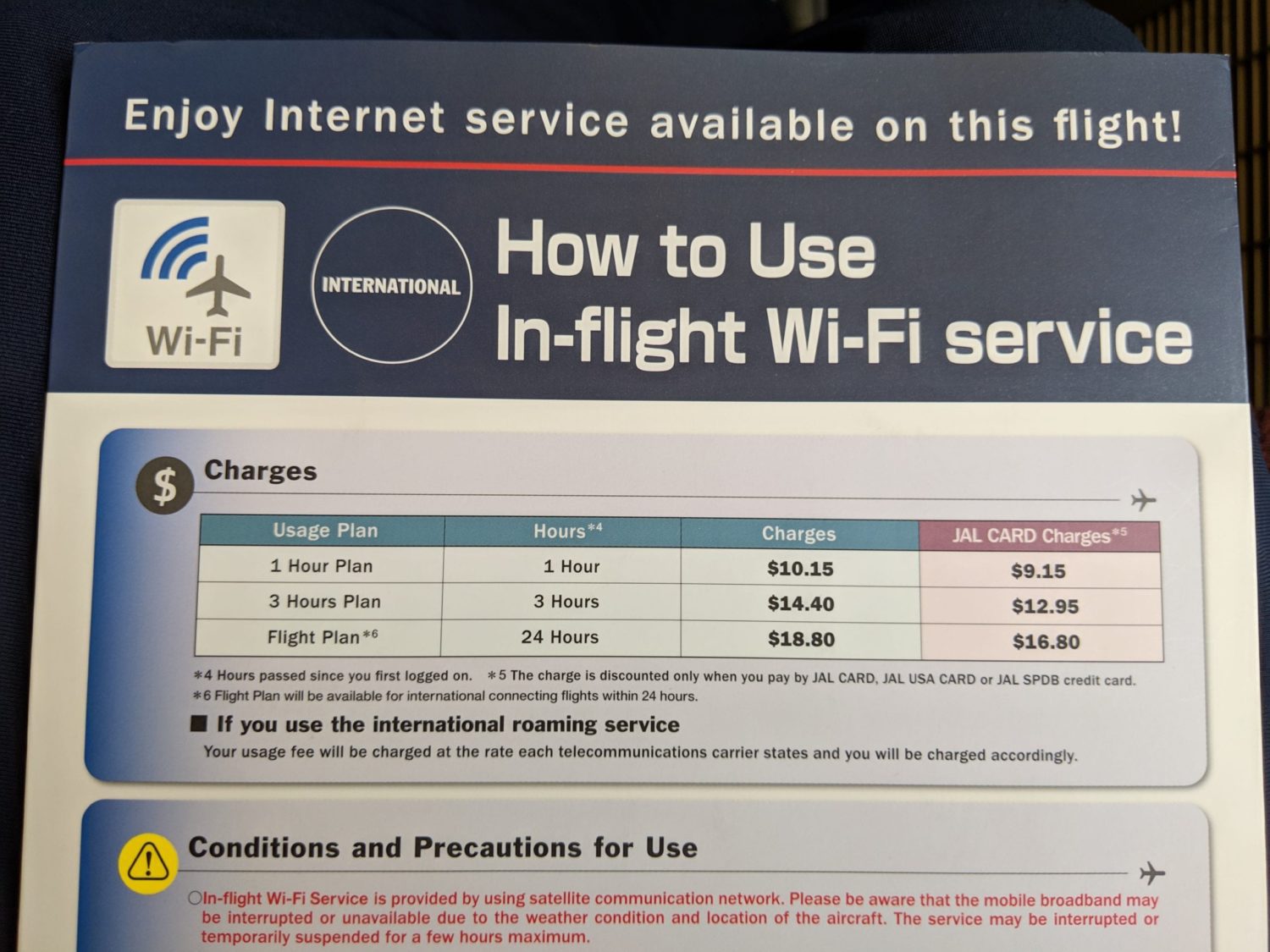 Enjoy Internet service available on this flight!

Wi-Fi

INTERNATIONAL

How to Use In-flight Wi-Fi service

$ Charges

| Usage Plan | Hours*4 | Charges | JAL CARD Charges*5 |
|---|---|---|---|
| 1 Hour Plan | 1 Hour | $10.15 | $9.15 |
| 3 Hours Plan | 3 Hours | $14.40 | $12.95 |
| Flight Plan*6 | 24 Hours | $18.80 | $16.80 |

*4 Hours passed since you first logged on. *5 The charge is discounted only when you pay by JAL CARD, JAL USA CARD or JAL SPDB credit card.
*6 Flight Plan will be available for international connecting flights within 24 hours.

■ If you use the international roaming service
Your usage fee will be charged at the rate each telecommunications carrier states and you will be charged accordingly.

Conditions and Precautions for Use

○In-flight Wi-Fi Service is provided by using satellite communication network. Please be aware that the mobile broadband may be interrupted or unavailable due to the weather condition and location of the aircraft. The service may be interrupted or temporarily suspended for a few hours maximum.