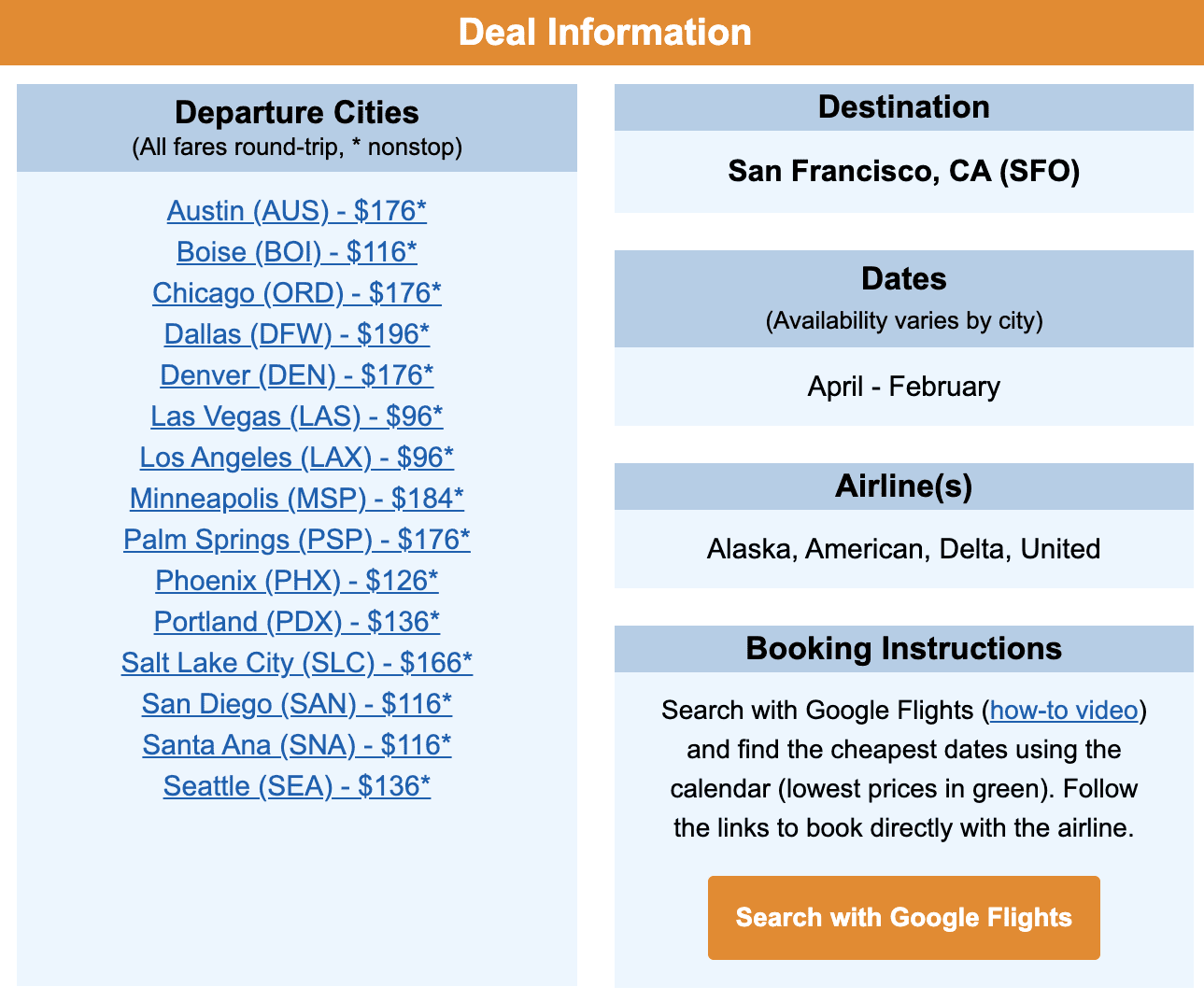 Deal Information

Departure Cities
(All fares round-trip, * nonstop)

Austin (AUS) - \$176*
Boise (BOI) - \$116*
Chicago (ORD) - \$176*
Dallas (DFW) - \$196*
Denver (DEN) - \$176*
Las Vegas (LAS) - \$96*
Los Angeles (LAX) - \$96*
Minneapolis (MSP) - \$184*
Palm Springs (PSP) - \$176*
Phoenix (PHX) - \$126*
Portland (PDX) - \$136*
Salt Lake City (SLC) - \$166*
San Diego (SAN) - \$116*
Santa Ana (SNA) - \$116*
Seattle (SEA) - \$136*

Destination

San Francisco, CA (SFO)

Dates
(Availability varies by city)

April - February

Airline(s)

Alaska, American, Delta, United

Booking Instructions

Search with Google Flights (how-to video) and find the cheapest dates using the calendar (lowest prices in green). Follow the links to book directly with the airline.

Search with Google Flights