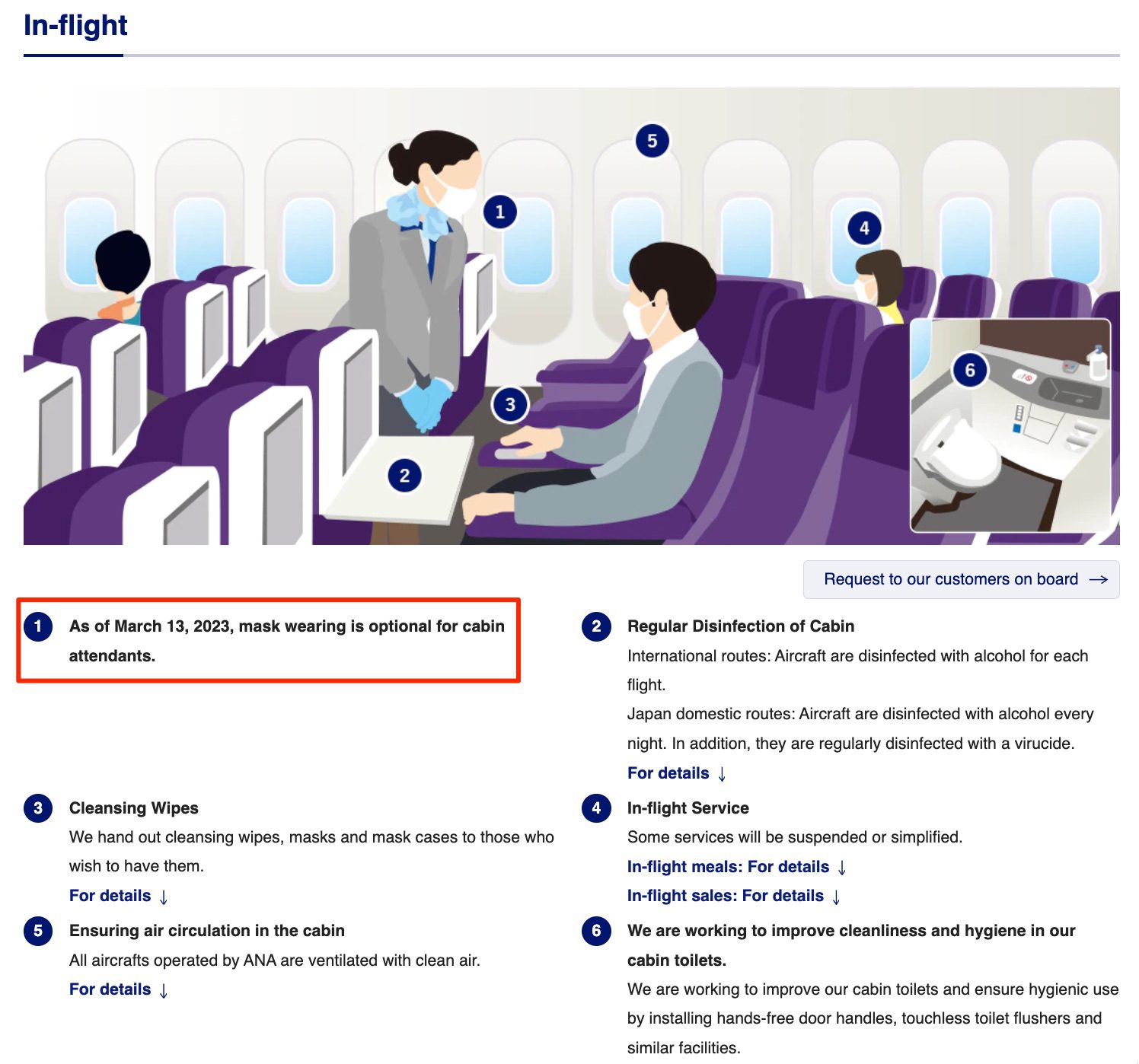 In-flight

5

1

4

3

6

2

Request to our customers on board →

1 As of March 13, 2023, mask wearing is optional for cabin attendants.

2 Regular Disinfection of Cabin
International routes: Aircraft are disinfected with alcohol for each flight.
Japan domestic routes: Aircraft are disinfected with alcohol every night. In addition, they are regularly disinfected with a virucide.
For details ↓

3 Cleansing Wipes
We hand out cleansing wipes, masks and mask cases to those who wish to have them.
For details ↓

4 In-flight Service
Some services will be suspended or simplified.
In-flight meals: For details ↓
In-flight sales: For details ↓

5 Ensuring air circulation in the cabin
All aircrafts operated by ANA are ventilated with clean air.
For details ↓

6 We are working to improve cleanliness and hygiene in our cabin toilets.
We are working to improve our cabin toilets and ensure hygienic use by installing hands-free door handles, touchless toilet flushers and similar facilities.