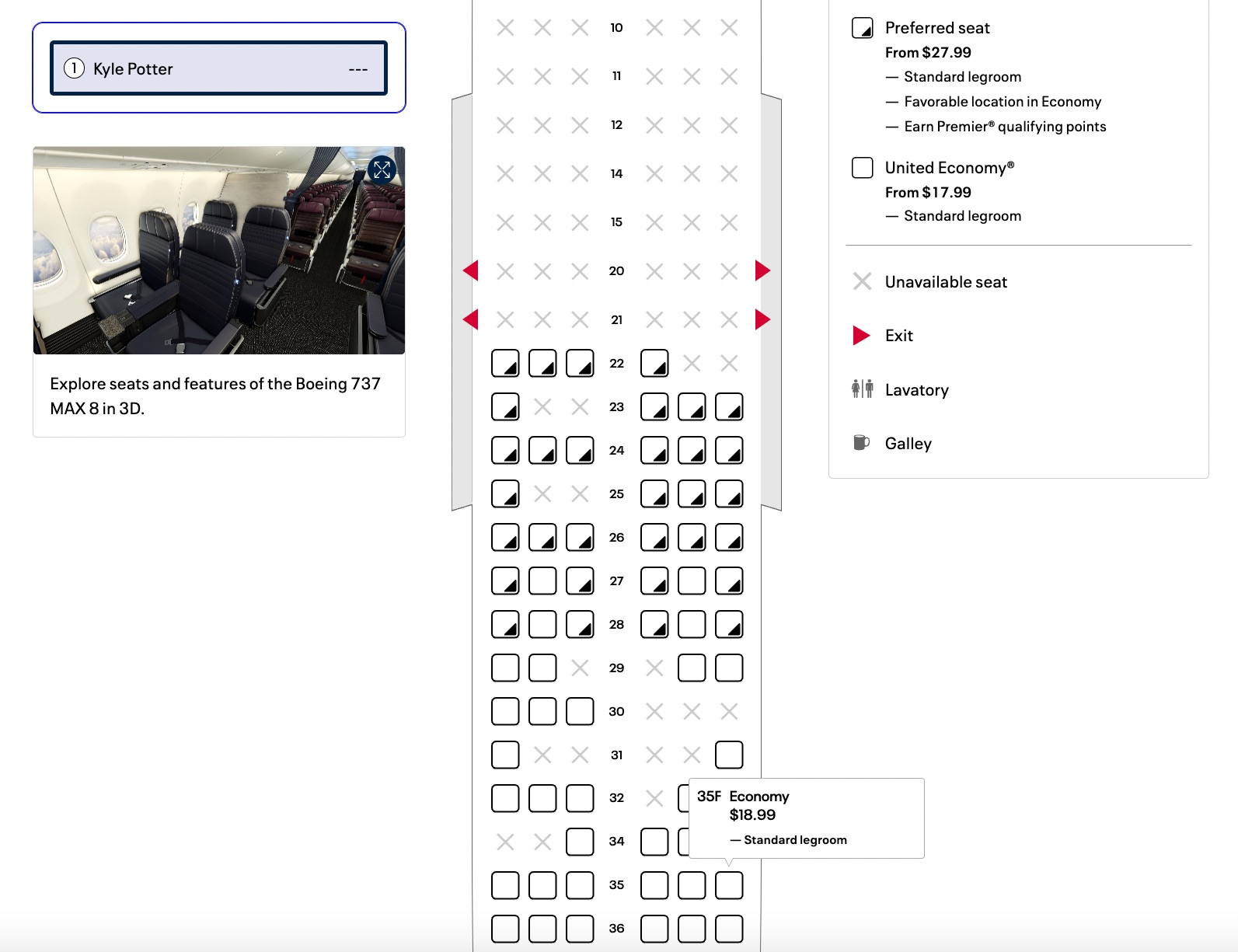 1 Kyle Potter ---

Explore seats and features of the Boeing 737 MAX 8 in 3D.

10
11
12
14
15
20
21
22
23
24
25
26
27
28
29
30
31
32
34
35
36

35F Economy
$18.99
— Standard legroom

Preferred seat
From $27.99
— Standard legroom
— Favorable location in Economy
— Earn Premier® qualifying points

United Economy®
From $17.99
— Standard legroom

Unavailable seat

Exit

Lavatory

Galley