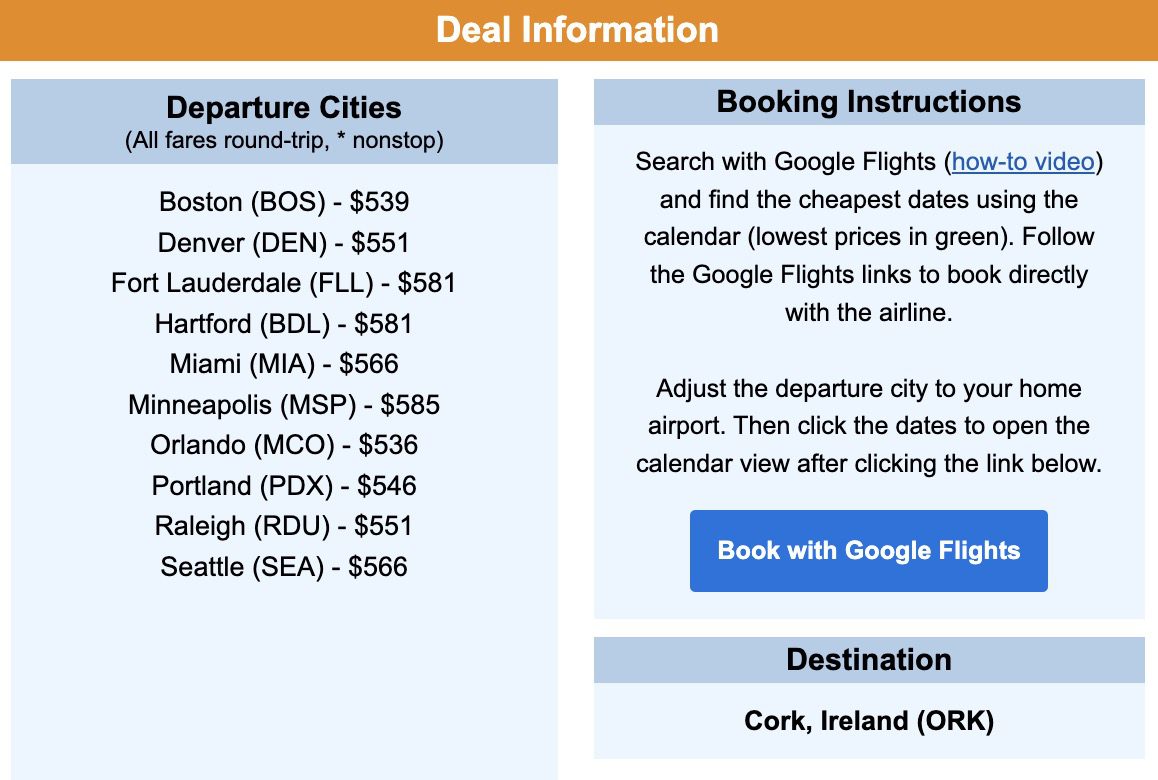 Deal Information

Departure Cities
(All fares round-trip, * nonstop)

Boston (BOS) - \$539
Denver (DEN) - \$551
Fort Lauderdale (FLL) - \$581
Hartford (BDL) - \$581
Miami (MIA) - \$566
Minneapolis (MSP) - \$585
Orlando (MCO) - \$536
Portland (PDX) - \$546
Raleigh (RDU) - \$551
Seattle (SEA) - \$566

Booking Instructions

Search with Google Flights (how-to video) and find the cheapest dates using the calendar (lowest prices in green). Follow the Google Flights links to book directly with the airline.

Adjust the departure city to your home airport. Then click the dates to open the calendar view after clicking the link below.

Book with Google Flights

Destination

Cork, Ireland (ORK)